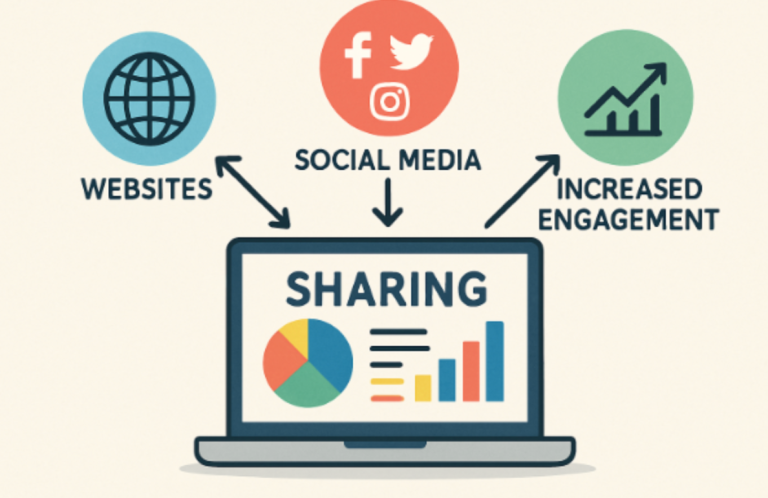 WEBSITES

SOCIAL MEDIA

INCREASED ENGAGEMENT

SHARING